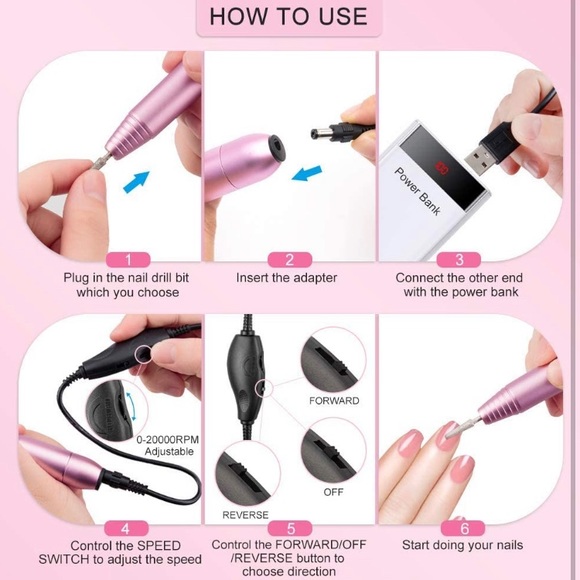 HOW TO USE

Power Bank

1
Plug in the nail drill bit which you choose

2
Insert the adapter

3
Connect the other end with the power bank

0-20000RPM Adjustable

FORWARD

OFF

REVERSE

4
Control the SPEED SWITCH to adjust the speed

5
Control the FORWARD/OFF /REVERSE button to choose direction

6
Start doing your nails